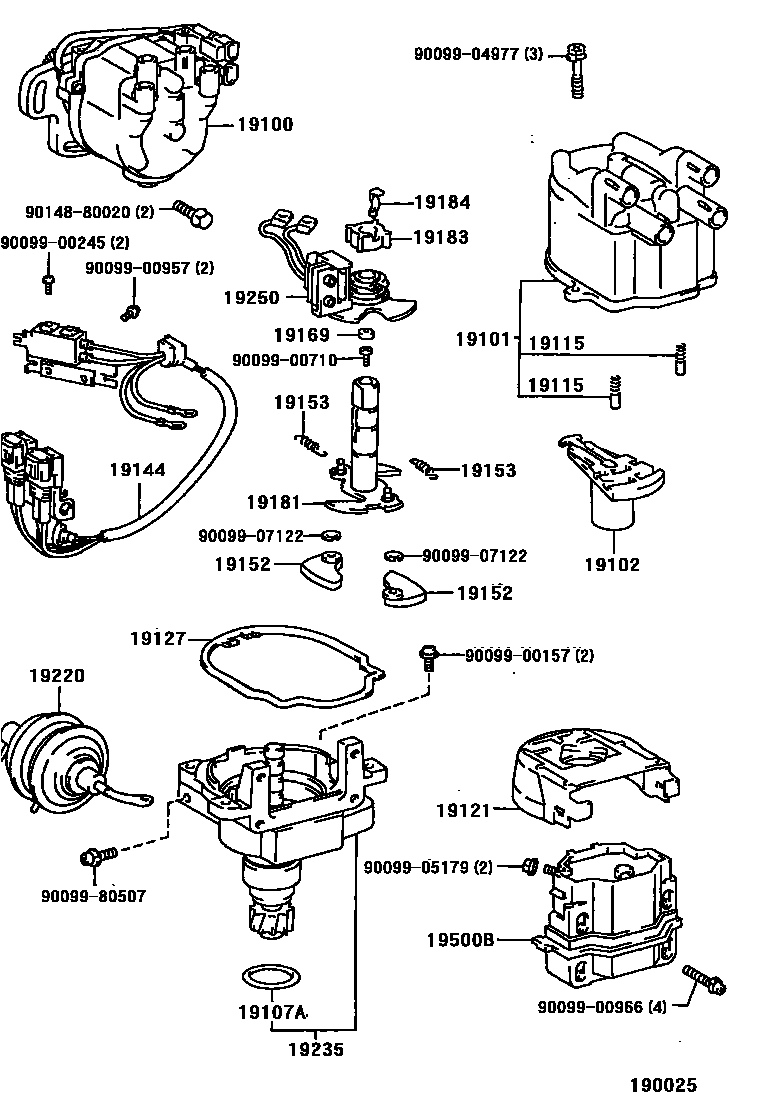 90099-04977 (3)
19100
90148-80020 (2)
19184
19183
90099-00245 (2)
90099-00957 (2)
19250
19169
90099-00710
19101
19115
19115
19153
19153
19144
19181
90099-07122
90099-07122
19152
19152
19102
19127
90099-00157 (2)
19220
19121
90099-05179 (2)
90099-80507
19500B
90099-00966 (4)
19107A
19235
190025